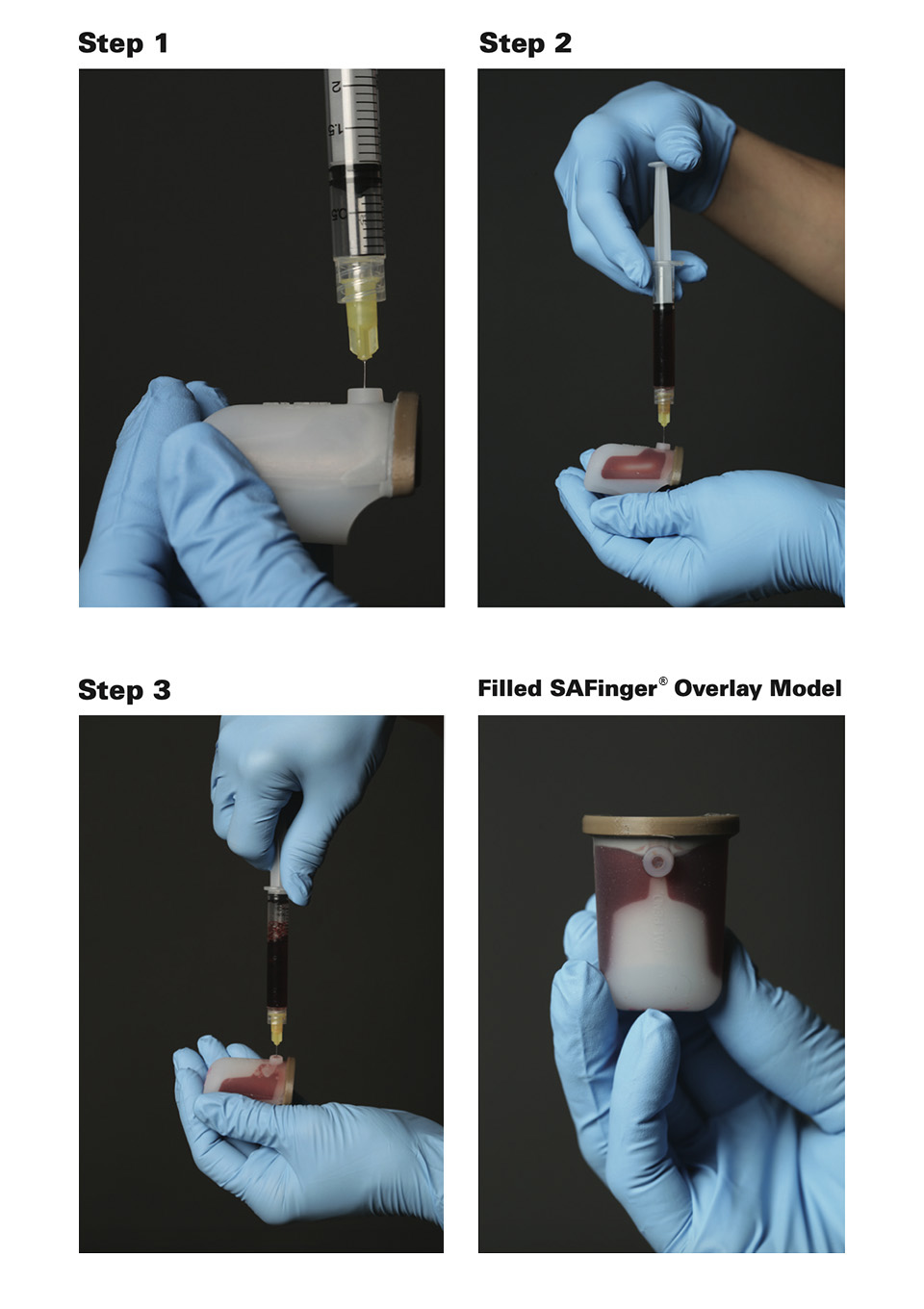 Step 1

2
1.5
0.5

Step 2

Step 3

Filled SAFinger® Overlay Model